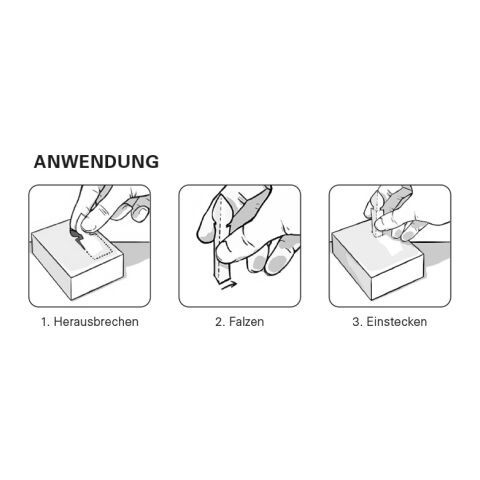 ANWENDUNG

1. Herausbrechen

2. Falzen

3. Einstecken