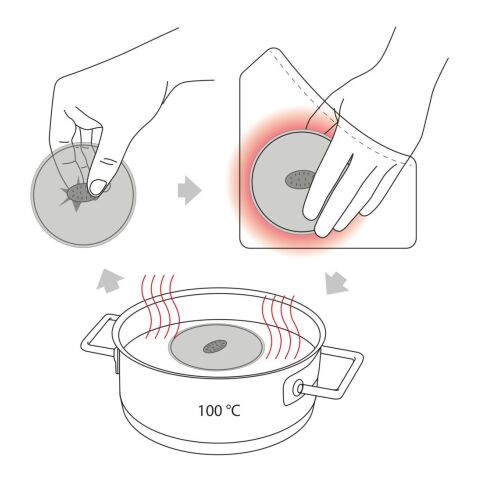 100 °C